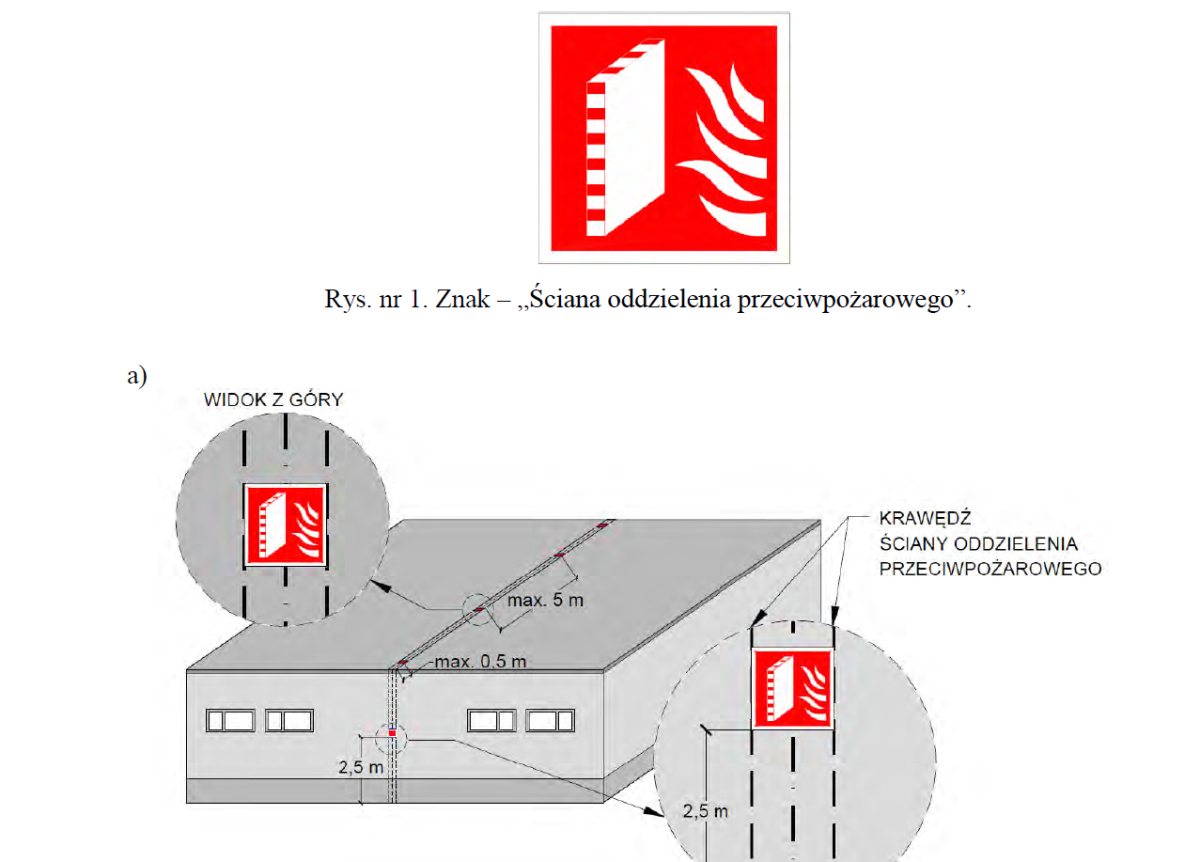 Rys. nr 1. Znak – „Ściana oddzielenia przeciwpożarowego”.

a)

WIDOK Z GÓRY

KRAWĘDŹ ŚCIANY ODDZIELENIA PRZECIWPOŻAROWEGO

max. 5 m

max. 0,5 m

2,5 m

2,5 m