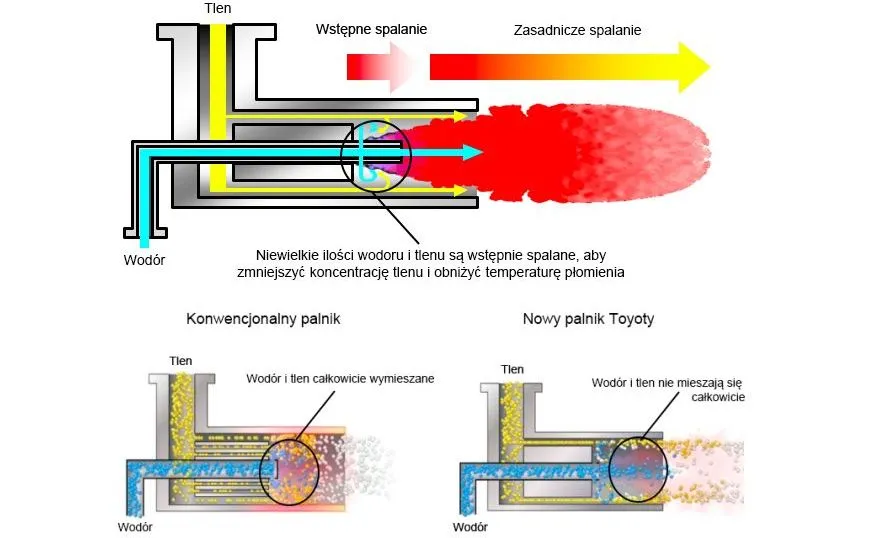 Tlen

Wstępne spalanie

Zasadnicze spalanie

Wodór

Niewielkie ilości wodoru i tlenu są wstępnie spalane, aby zmniejszyć koncentrację tlenu i obniżyć temperaturę płomienia

Konwencjonalny palnik

Tlen

Wodór i tlen całkowicie wymieszane

Wodór

Nowy palnik Toyoty

Tlen

Wodór i tlen nie mieszają się całkowicie

Wodór