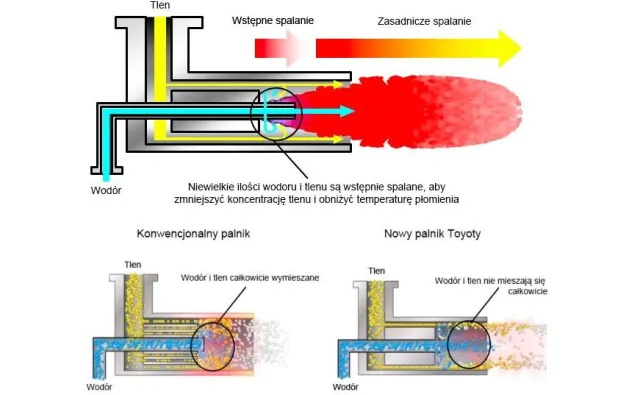 Tlen

Wstępne spalanie

Zasadnicze spalanie

Wodór

Niewielkie ilości wodoru i tlenu są wstępnie spalane, aby zmniejszyć koncentrację tlenu i obniżyć temperaturę płomienia

Konwencjonalny palnik

Tlen

Wodór i tlen całkowicie wymieszane

Wodór

Nowy palnik Toyoty

Tlen

Wodór i tlen nie mieszają się całkowicie

Wodór