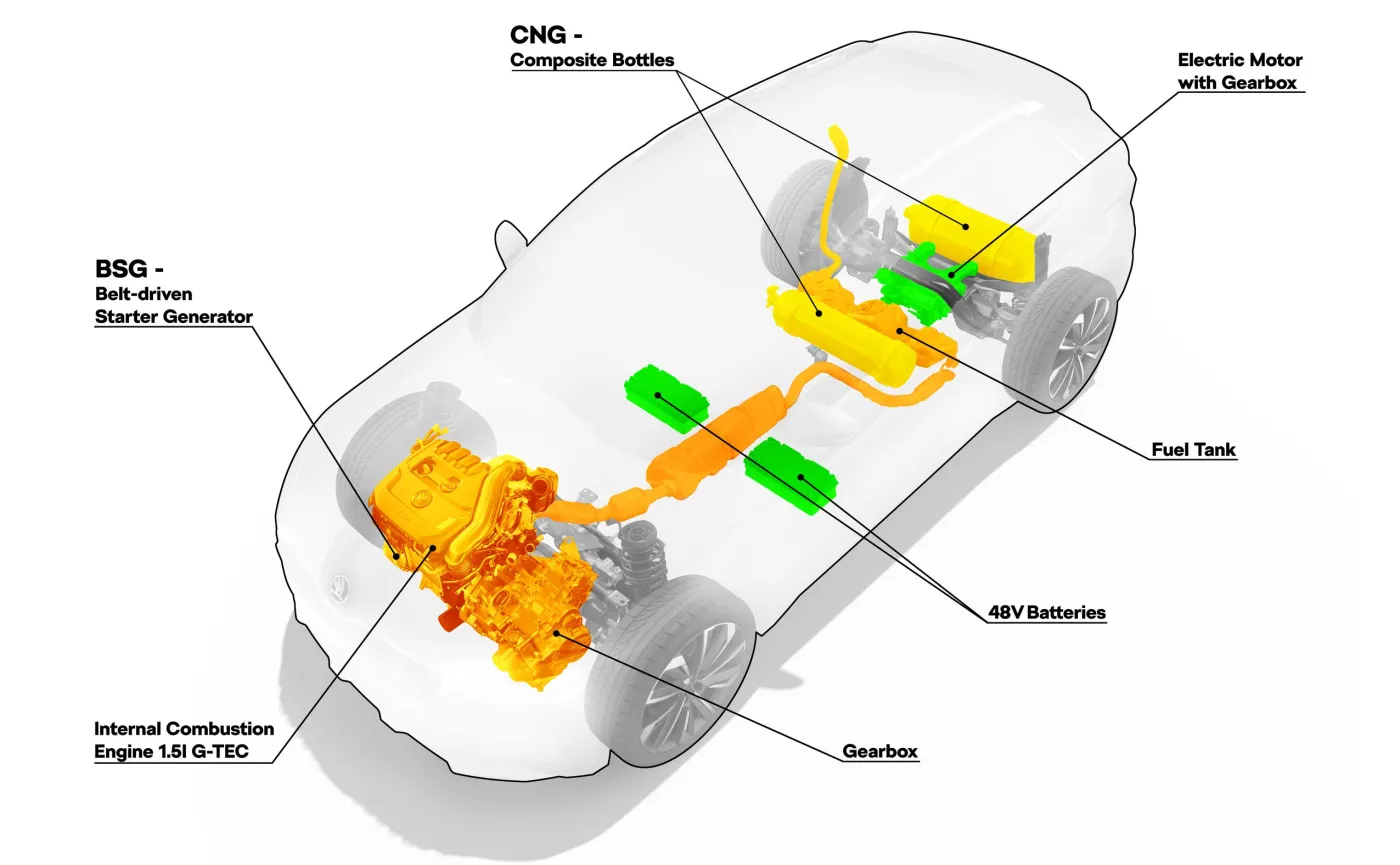 CNG -
Composite Bottles

Electric Motor
with Gearbox

BSG -
Belt-driven
Starter Generator

Fuel Tank

48V Batteries

Internal Combustion
Engine 1.5l G-TEC

Gearbox