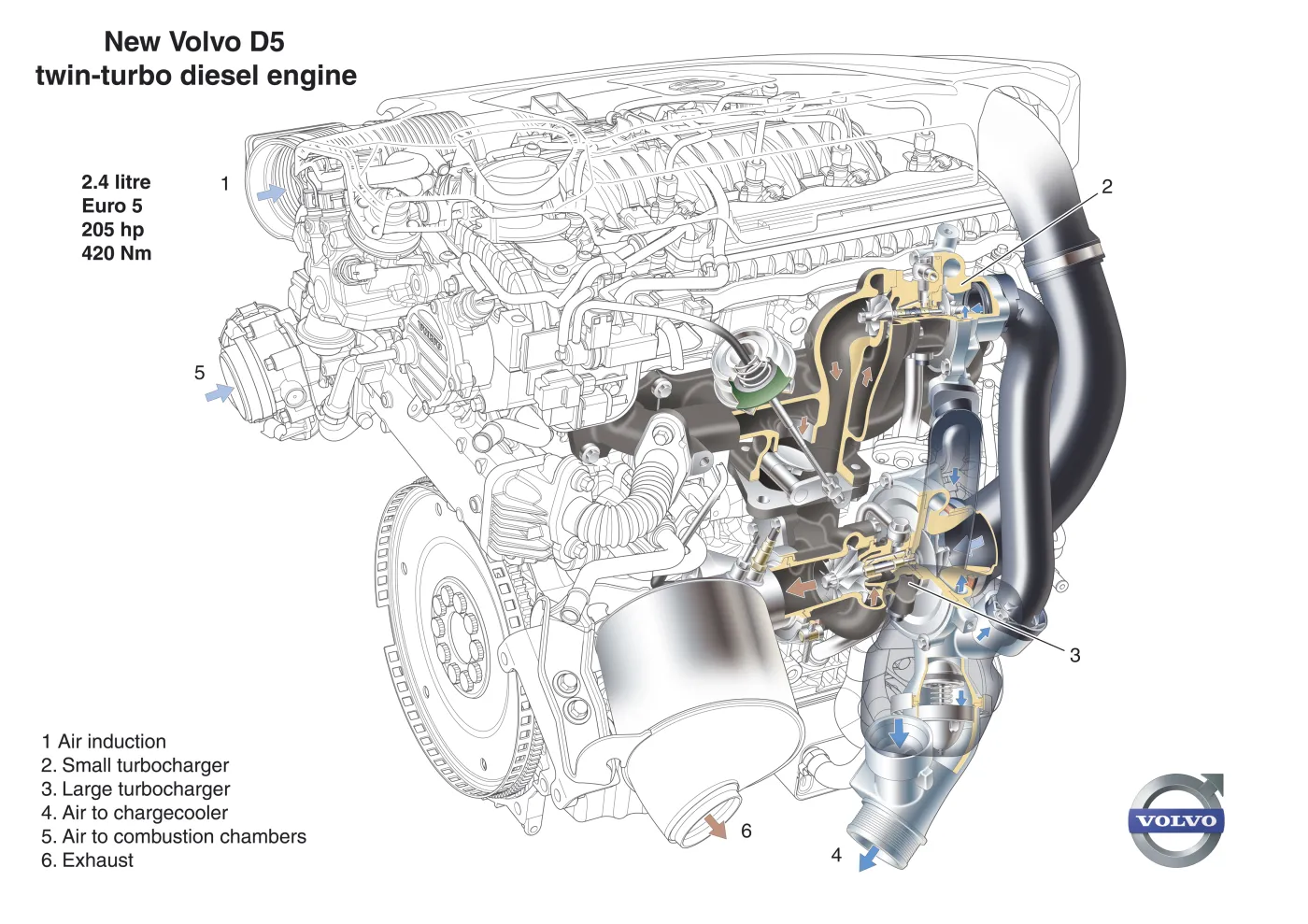 New Volvo D5
twin-turbo diesel engine

2.4 litre
Euro 5
205 hp
420 Nm

1

2

5

3

6

4

1 Air induction
2. Small turbocharger
3. Large turbocharger
4. Air to chargecooler
5. Air to combustion chambers
6. Exhaust

VOLVO