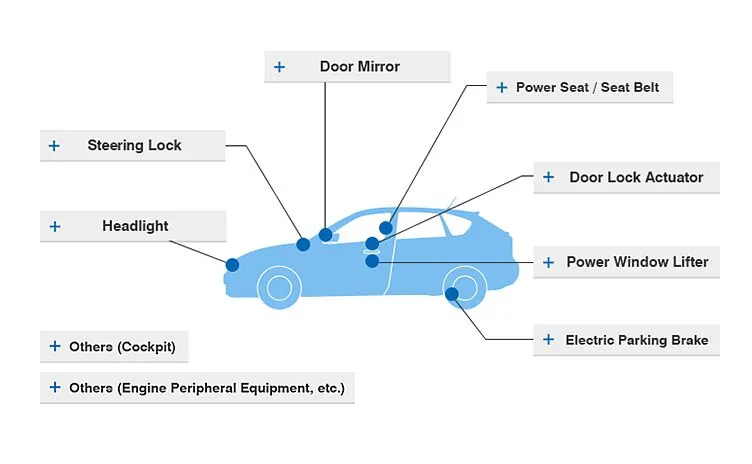 + Door Mirror

+ Power Seat / Seat Belt

+ Steering Lock

+ Door Lock Actuator

+ Headlight

+ Power Window Lifter

+ Electric Parking Brake

+ Others (Cockpit)

+ Others (Engine Peripheral Equipment, etc.)