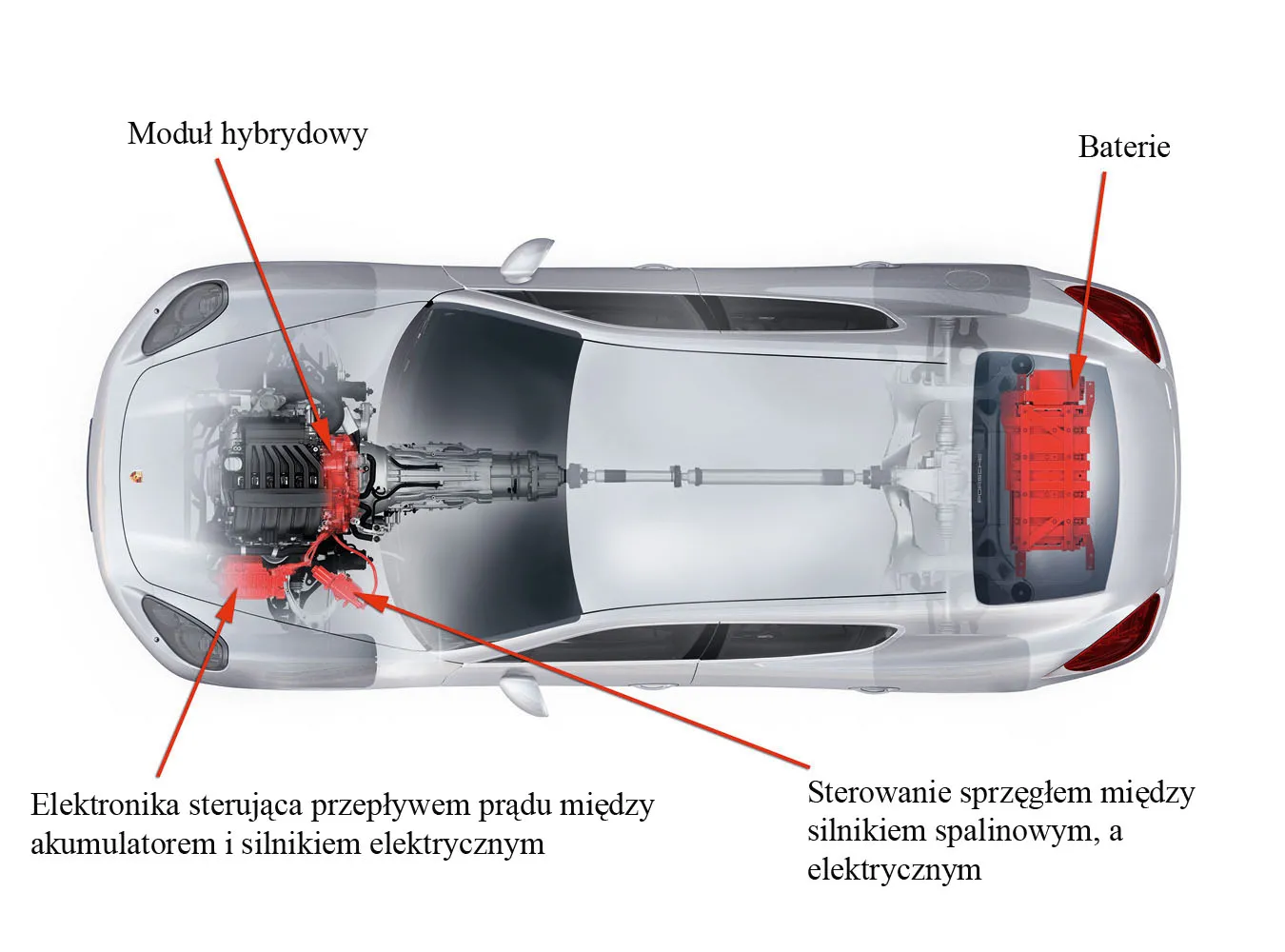 Moduł hybrydowy

Baterie

PORSCHE

Elektronika sterująca przepływem prądu między akumulatorem i silnikiem elektrycznym

Sterowanie sprzęgłem między silnikiem spalinowym, a elektrycznym