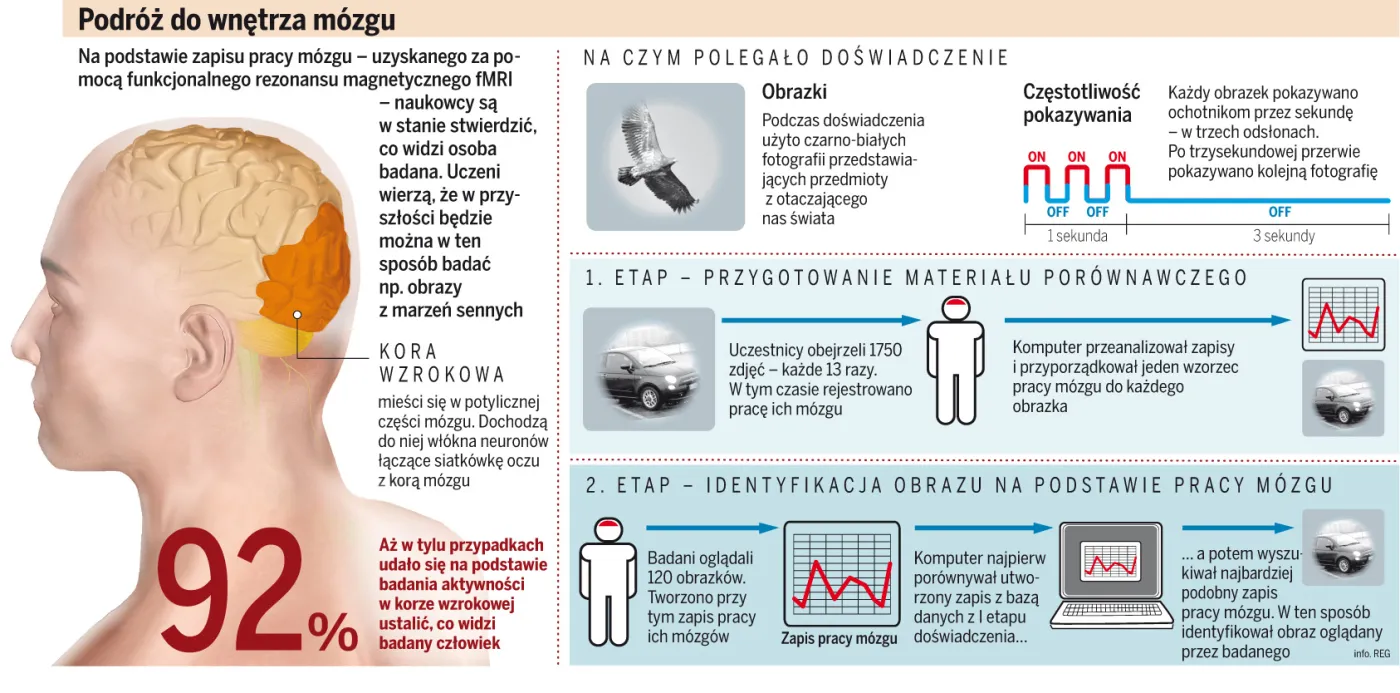 Podróż do wnętrza mózgu

Na podstawie zapisu pracy mózgu – uzyskanego za pomocą funkcjonalnego rezonansu magnetycznego fMRI – naukowcy są w stanie stwierdzić, co widzi osoba badana. Uczeni wierzą, że w przyszłości będzie można w ten sposób badać np. obrazy z marzeń sennych

KORA WZROKOWA

mieści się w potylicznej części mózgu. Dochodzą do niej włókna neuronów łączące siatkówkę oczu z korą mózgu

92%

Aż w tylu przypadkach udało się na podstawie badania aktywności w korze wzrokowej ustalić, co widzi badany człowiek

NA CZYM POLEGAŁO DOŚWIADCZENIE

Obrazki

Podczas doświadczenia użyto czarno-białych fotografii przedstawiających przedmioty z otaczającego nas świata

Częstotliwość pokazywania

Każdy obrazek pokazywano ochotnikom przez sekundę – w trzech odsłonach. Po trzysekundowej przerwie pokazywano kolejną fotografię

ON ON ON
OFF OFF OFF
1 sekunda
3 sekundy

1. ETAP – PRZYGOTOWANIE MATERIAŁU PORÓWNAWCZEGO

Uczestnicy obejrzeli 1750 zdjęć – każde 13 razy. W tym czasie rejestrowano pracę ich mózgu

Komputer przeanalizował zapisy i przyporządkował jeden wzorzec pracy mózgu do każdego obrazka

2. ETAP – IDENTYFIKACJA OBRAZU NA PODSTAWIE PRACY MÓZGU

Badani oglądali 120 obrazków. Tworzono przy tym zapis pracy ich mózgów

Zapis pracy mózgu

Komputer najpierw porównywał utworzony zapis z bazą danych z I etapu doświadczenia...

... a potem wyszukiwał najbardziej podobny zapis pracy mózgu. W ten sposób identyfikował obraz oglądany przez badanego

info. REG