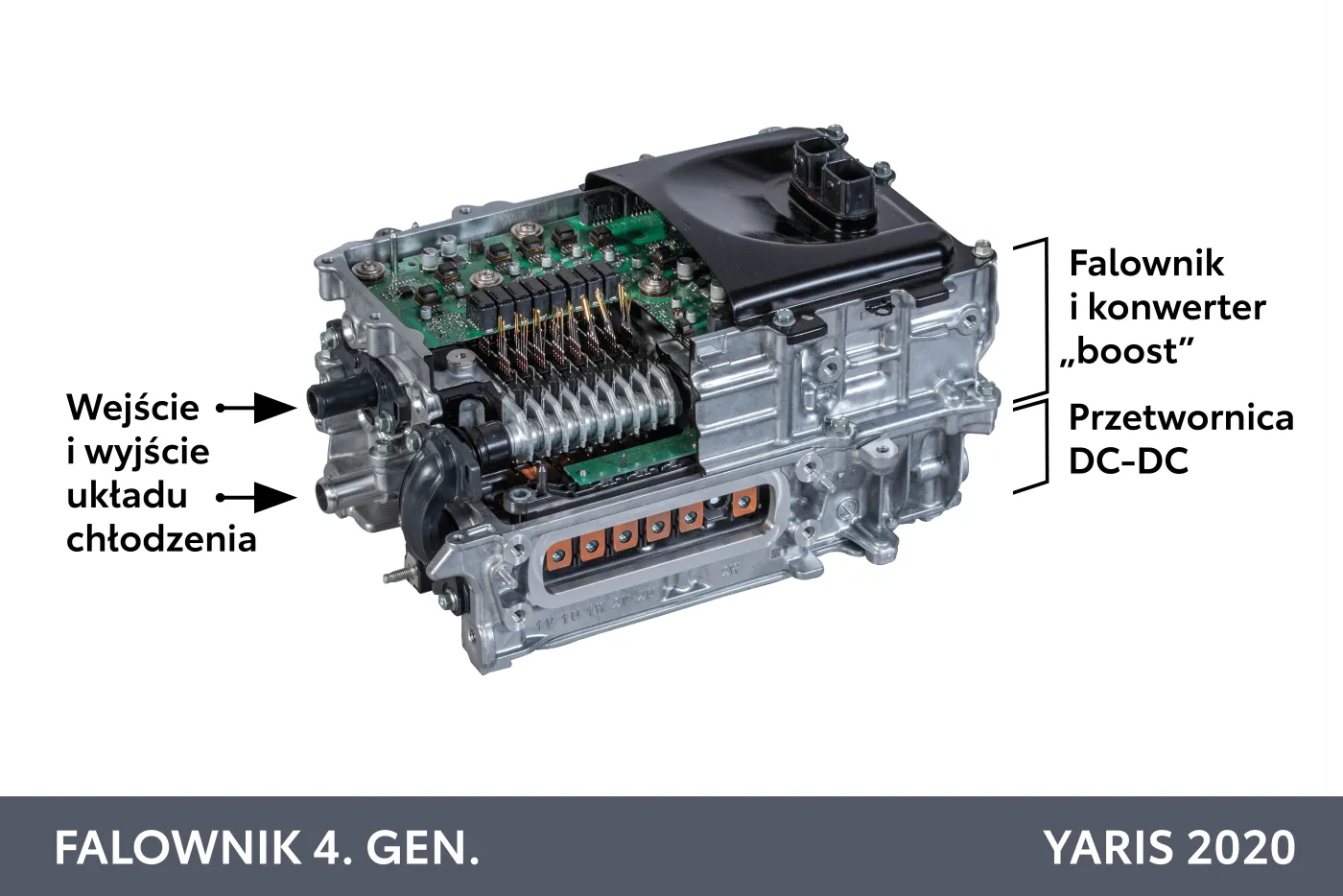 Wejście
i wyjście
układu
chłodzenia

Falownik
i konwerter
„boost”

Przetwornica
DC-DC

FALOWNIK 4. GEN.

YARIS 2020