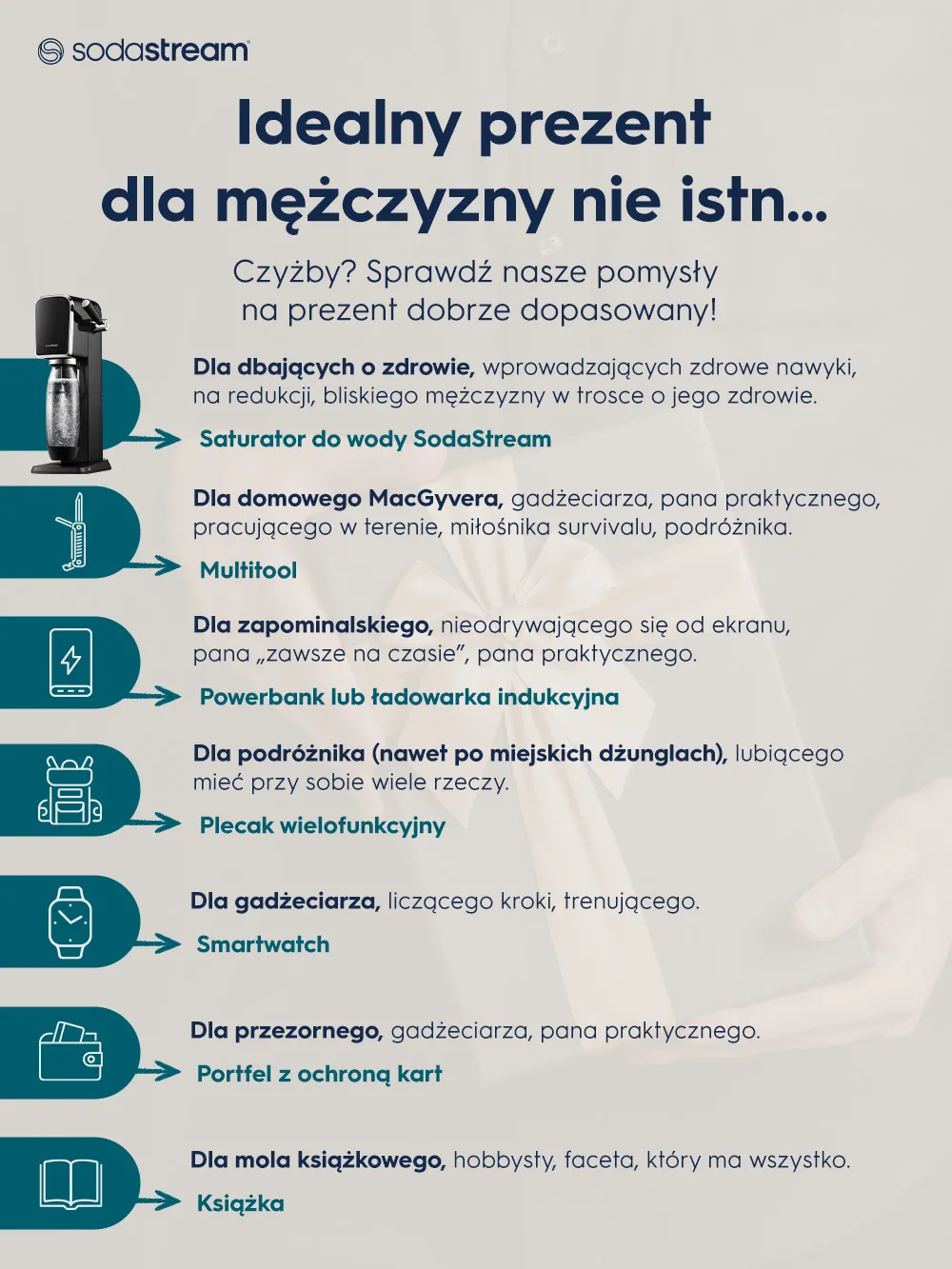 sodastream

Idealny prezent dla mężczyzny nie istn...

Czyżby? Sprawdź nasze pomysły na prezent dobrze dopasowany!

Dla dbających o zdrowie, wprowadzających zdrowe nawyki, na redukcji, bliskiego mężczyzny w trosce o jego zdrowie.

Saturator do wody SodaStream

Dla domowego MacGyvera, gadżeciarza, pana praktycznego, pracującego w terenie, miłośnika survivalu, podróżnika.

Multitool

Dla zapominalskiego, nieodrywającego się od ekranu, pana „zawsze na czasie", pana praktycznego.

Powerbank lub ładowarka indukcyjna

Dla podróżnika (nawet po miejskich dżunglach), lubiącego mieć przy sobie wiele rzeczy.

Plecak wielofunkcyjny

Dla gadżeciarza, liczącego kroki, trenującego.

Smartwatch

Dla przezornego, gadżeciarza, pana praktycznego.

Portfel z ochroną kart

Dla mola książkowego, hobbysty, faceta, który ma wszystko.

Książka