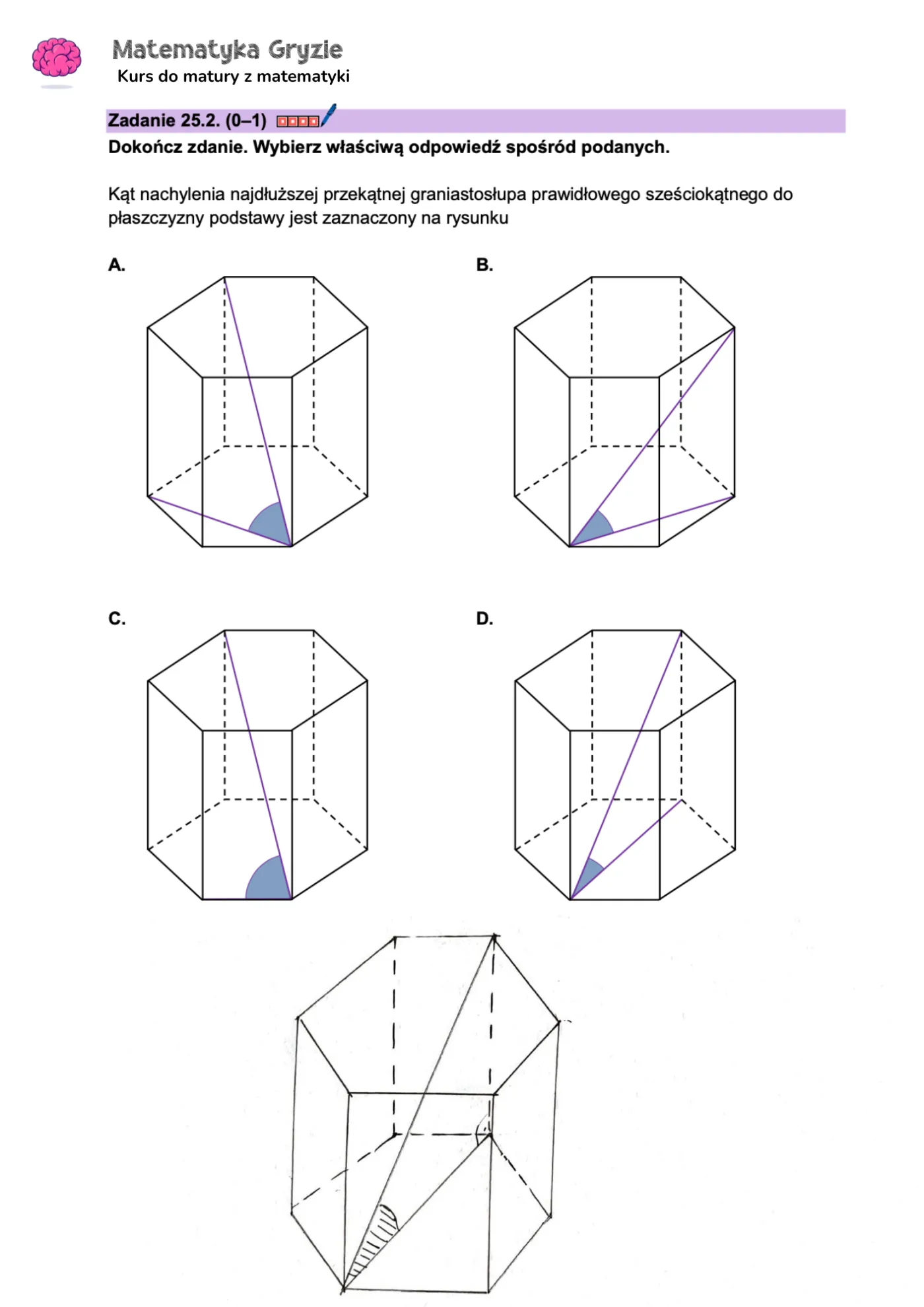 Matematyka Gryzie
Kurs do matury z matematyki

Zadanie 25.2. (0–1)
Dokończ zdanie. Wybierz właściwą odpowiedź spośród podanych.

Kąt nachylenia najdłuższej przekątnej graniastosłupa prawidłowego sześciokątnego do płaszczyzny podstawy jest zaznaczony na rysunku

A.

B.

C.

D.